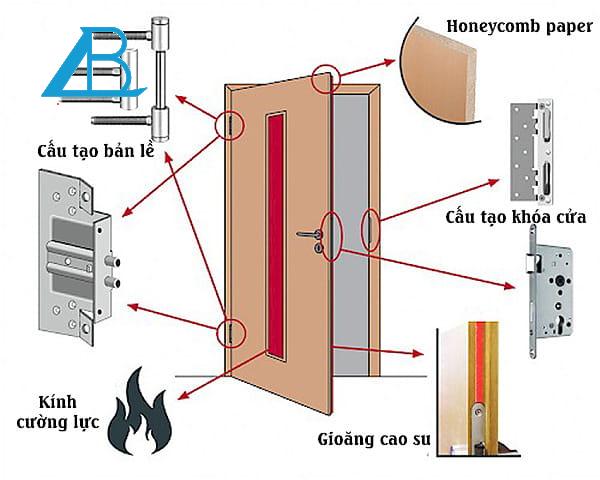 Honeycomb paper

Cấu tạo bản lề

Cấu tạo khóa cửa

Kính cường lực

Gioăng cao su